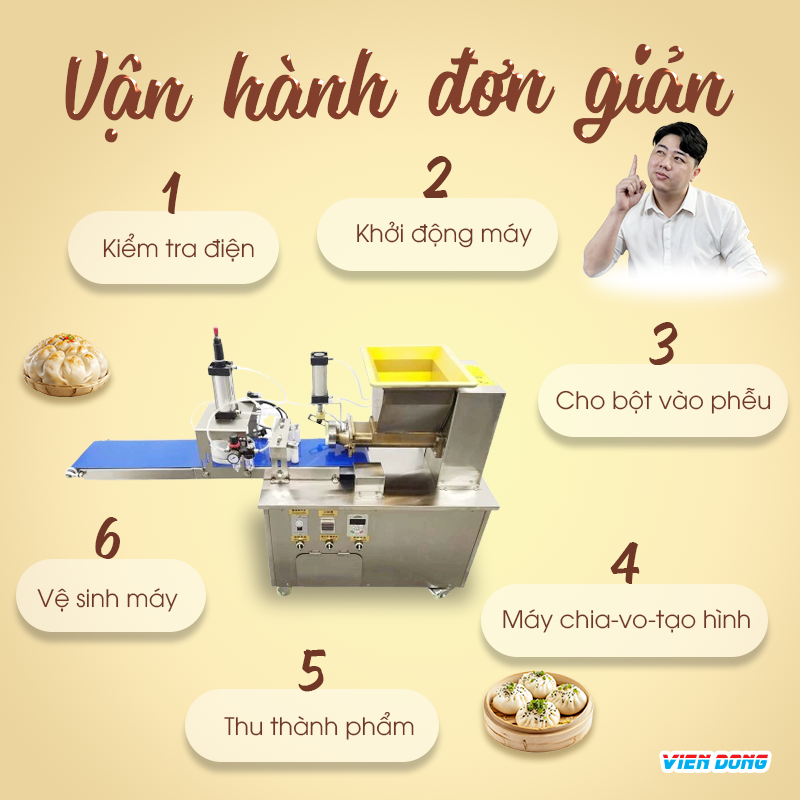 Vận hành đơn giản

1
Kiểm tra điện

2
Khởi động máy

3
Cho bột vào phễu

4
Máy chia-vo-tạo hình

5
Thu thành phẩm

6
Vệ sinh máy

VIEN DONG